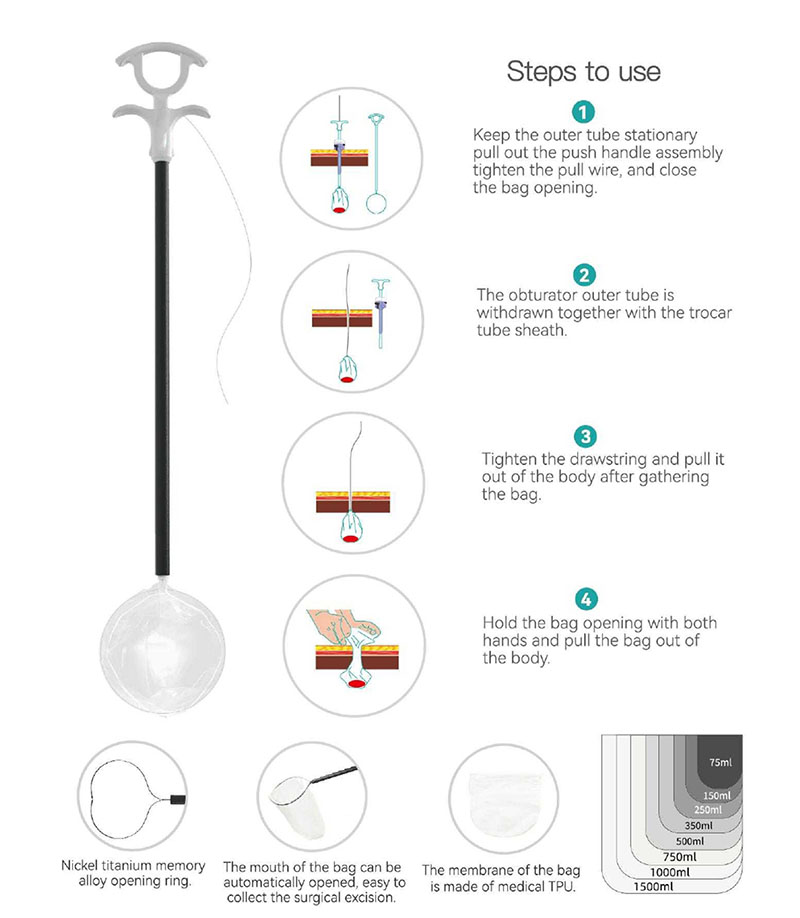 Steps to use

1
Keep the outer tube stationary pull out the push handle assembly tighten the pull wire, and close the bag opening.

2
The obturator outer tube is withdrawn together with the trocar tube sheath.

3
Tighten the drawstring and pull it out of the body after gathering the bag.

4
Hold the bag opening with both hands and pull the bag out of the body.

Nickel titanium memory alloy opening ring.

The mouth of the bag can be automatically opened, easy to collect the surgical excision.

The membrane of the bag is made of medical TPU.

75ml
150ml
250ml
350ml
500ml
750ml
1000ml
1500ml